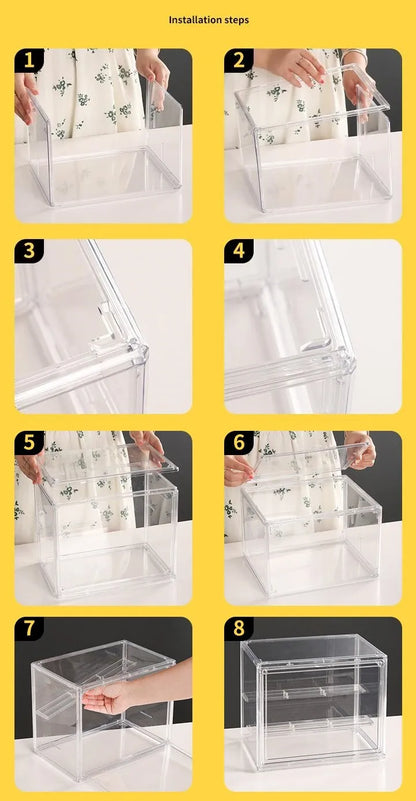 Installation steps

1

2

3

4

5

6

7

8