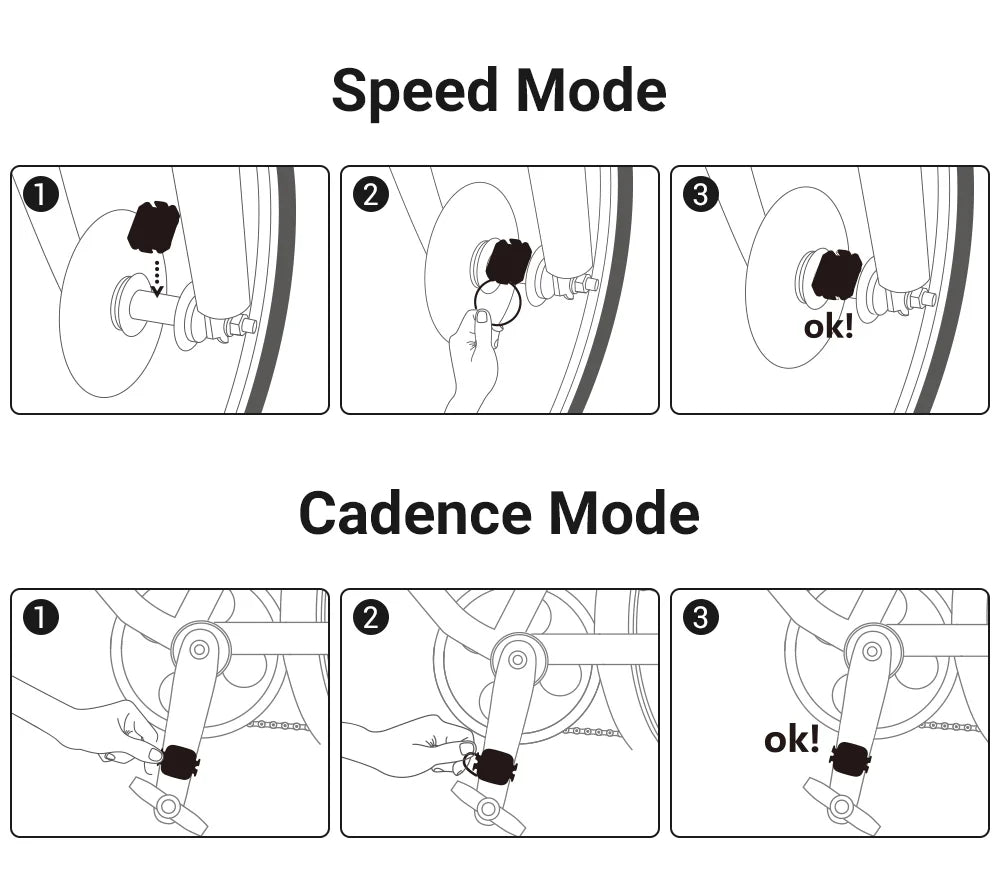 Speed Mode

1

2

3
ok!

Cadence Mode

1

2

3
ok!