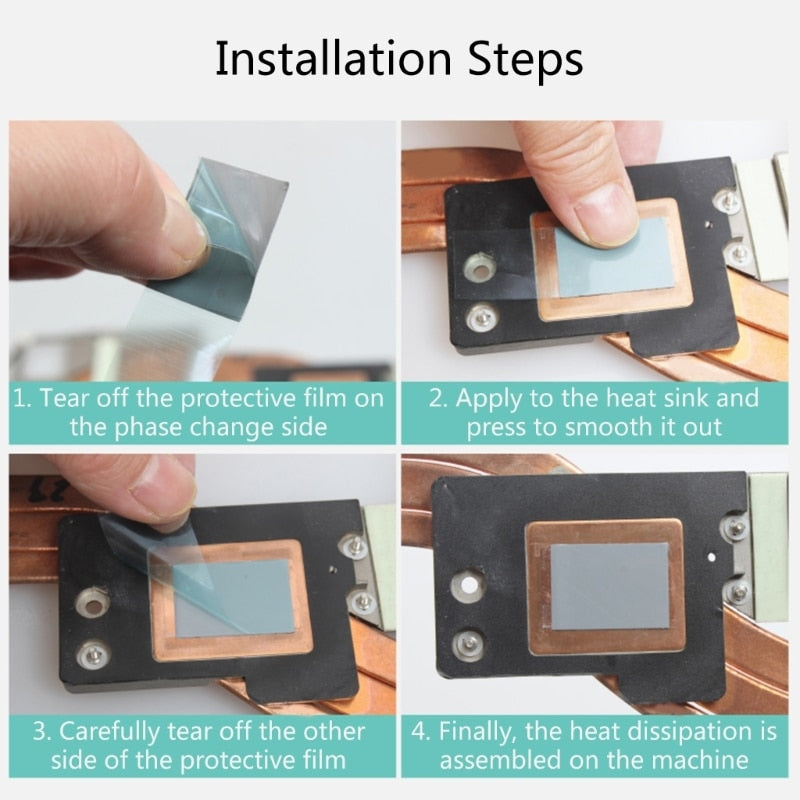 Installation Steps

1. Tear off the protective film on the phase change side

2. Apply to the heat sink and press to smooth it out

3. Carefully tear off the other side of the protective film

4. Finally, the heat dissipation is assembled on the machine