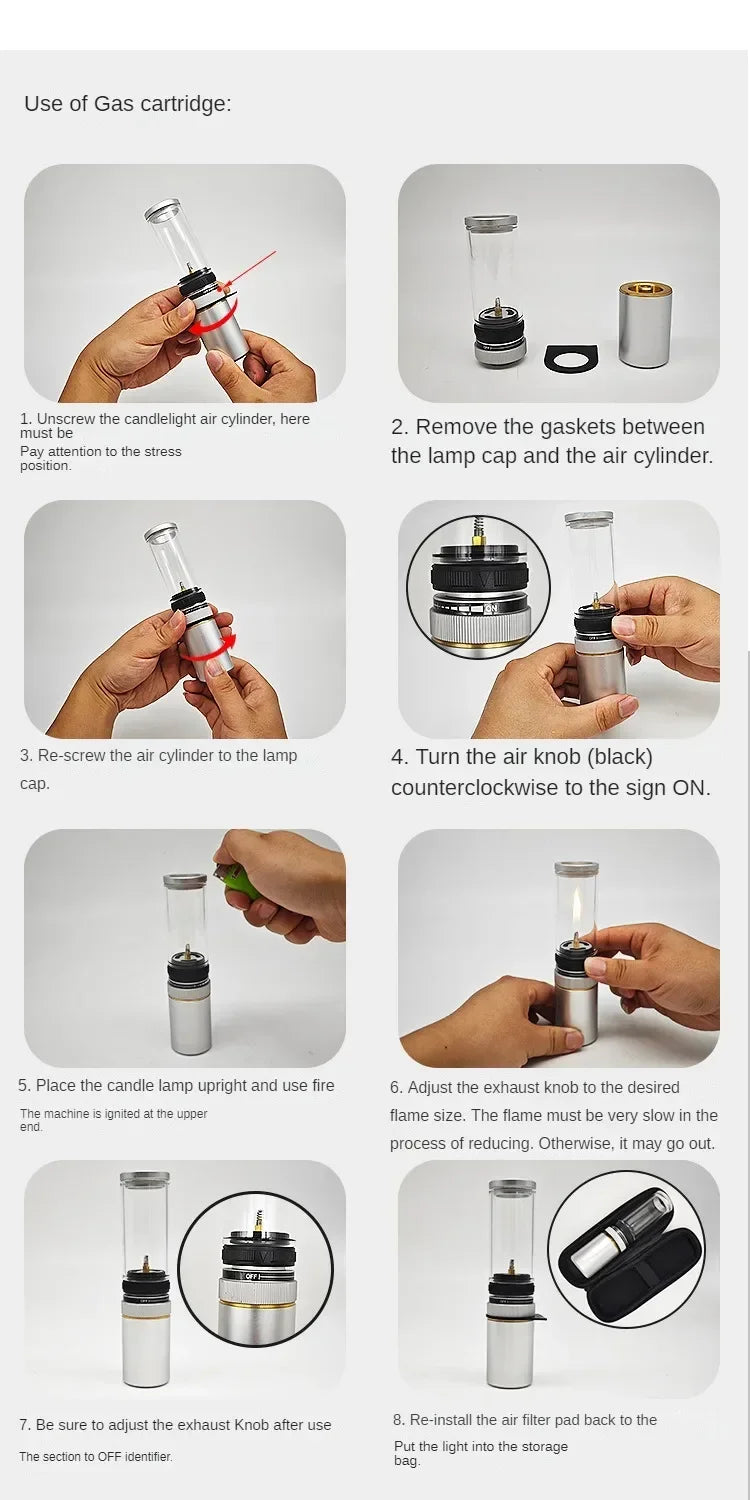 Use of Gas cartridge:

1. Unscrew the candlelight air cylinder, here must be
Pay attention to the stress position.

2. Remove the gaskets between the lamp cap and the air cylinder.

3. Re-screw the air cylinder to the lamp cap.

ON

4. Turn the air knob (black) counterclockwise to the sign ON.

5. Place the candle lamp upright and use fire
The machine is ignited at the upper end.

6. Adjust the exhaust knob to the desired flame size. The flame must be very slow in the process of reducing. Otherwise, it may go out.

OFF

7. Be sure to adjust the exhaust Knob after use
The section to OFF identifier.

8. Re-install the air filter pad back to the
Put the light into the storage bag.