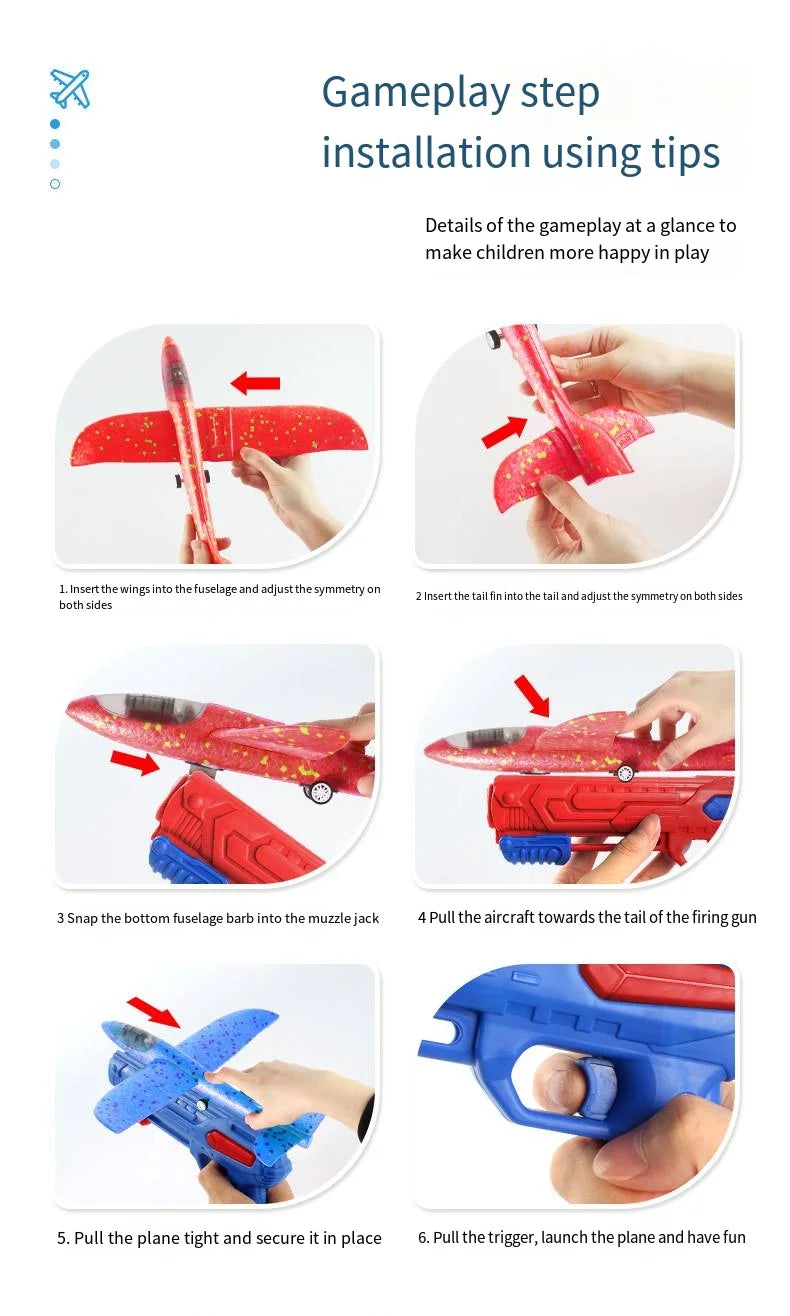 Gameplay step installation using tips

Details of the gameplay at a glance to make children more happy in play

1. Insert the wings into the fuselage and adjust the symmetry on both sides

2 Insert the tail fin into the tail and adjust the symmetry on both sides

3 Snap the bottom fuselage barb into the muzzle jack

4 Pull the aircraft towards the tail of the firing gun

5. Pull the plane tight and secure it in place

6. Pull the trigger, launch the plane and have fun